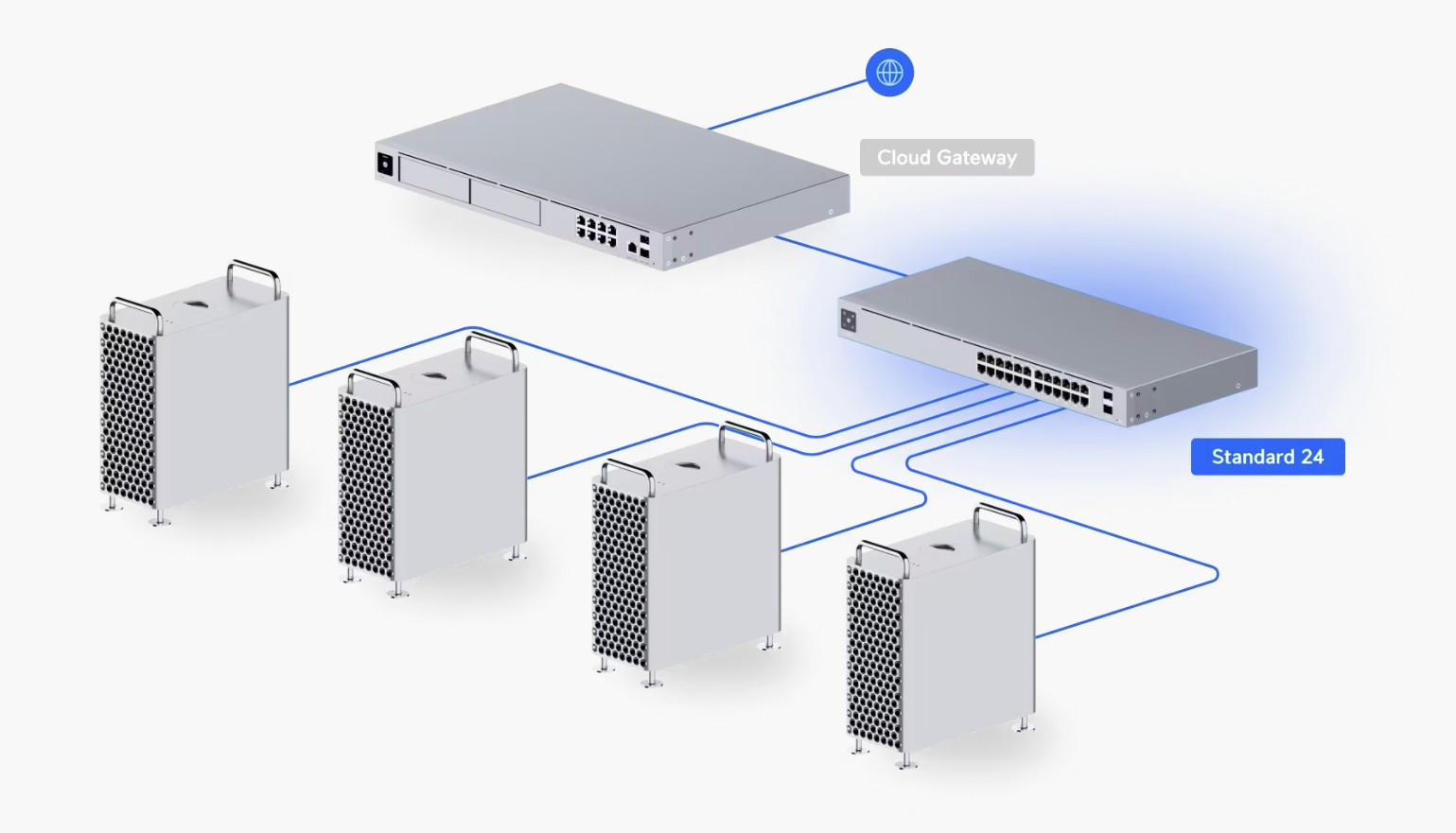 Cloud Gateway

Standard 24